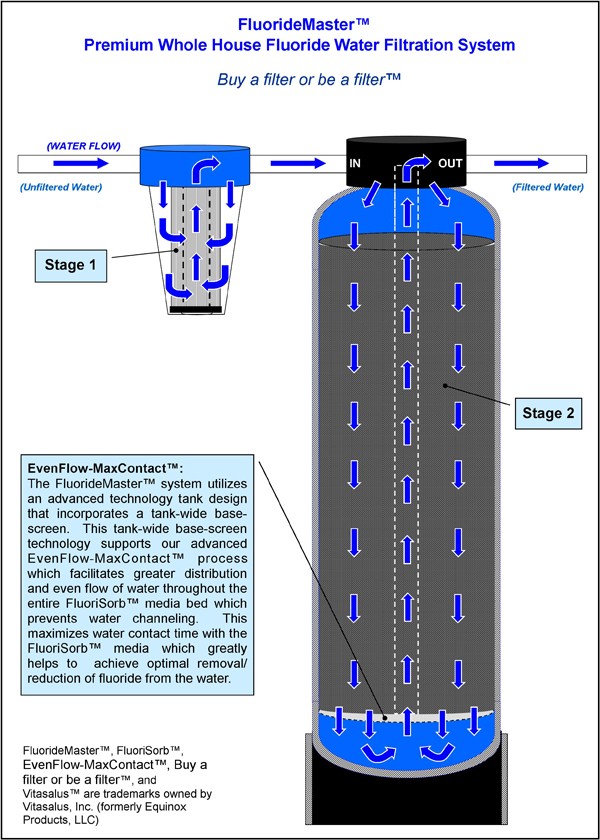 FluorideMaster™
Premium Whole House Fluoride Water Filtration System

Buy a filter or be a filter™

(WATER FLOW)

(Unfiltered Water)

IN

OUT

(Filtered Water)

Stage 1

Stage 2

EvenFlow-MaxContact™:
The FluorideMaster™ system utilizes an advanced technology tank design that incorporates a tank-wide base-screen. This tank-wide base-screen technology supports our advanced EvenFlow-MaxContact™ process which facilitates greater distribution and even flow of water throughout the entire FluoriSorb™ media bed which prevents water channeling. This maximizes water contact time with the FluoriSorb™ media which greatly helps to achieve optimal removal/ reduction of fluoride from the water.

FluorideMaster™, FluoriSorb™, EvenFlow-MaxContact™, Buy a filter or be a filter™, and Vitasalus™ are trademarks owned by Vitasalus, Inc. (formerly Equinox Products, LLC)